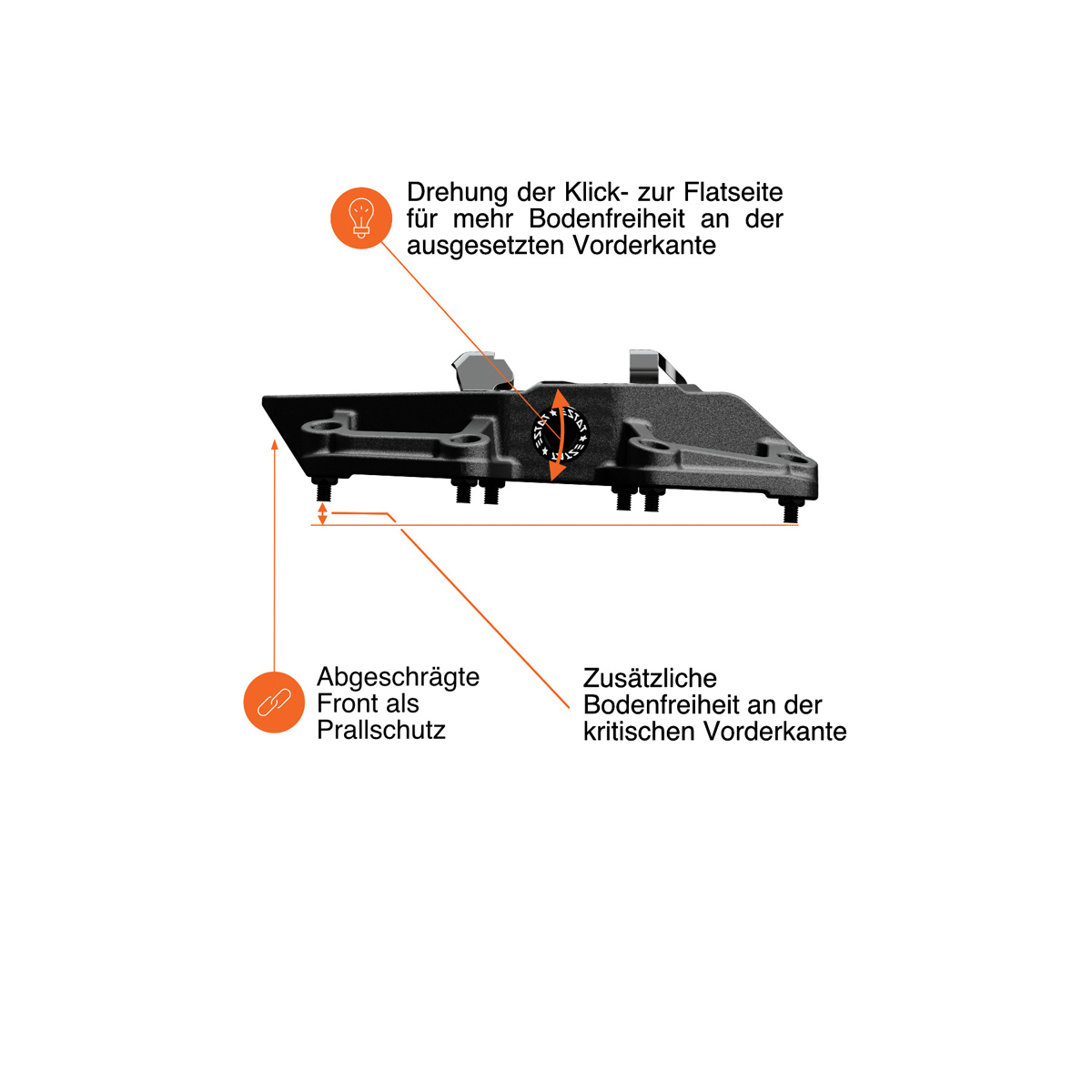 Drehung der Klick- zur Flatseite für mehr Bodenfreiheit an der ausgesetzten Vorderkante

STAT STAT

Abgeschrägte Front als Prallschutz

Zusätzliche Bodenfreiheit an der kritischen Vorderkante